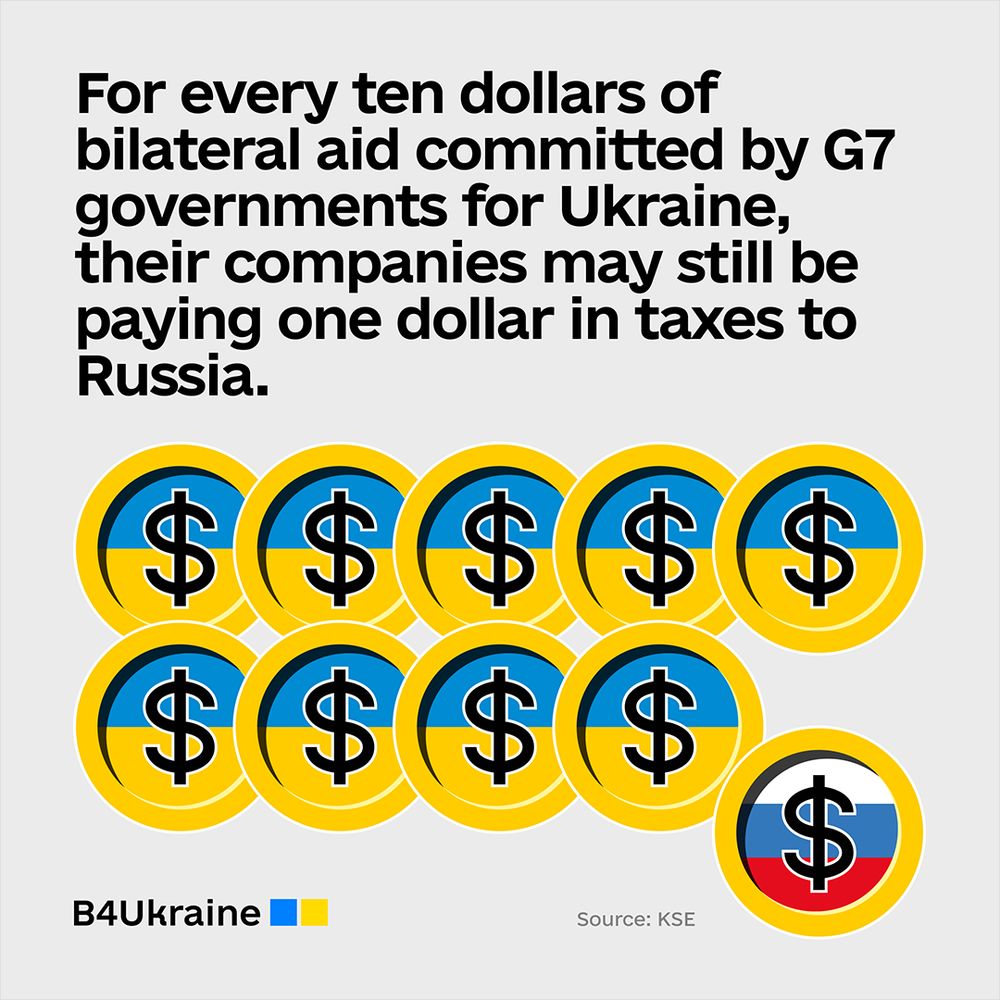 For every ten dollars of bilateral aid committed by G7 governments for Ukraine, their companies may still be paying one dollar in taxes to Russia.

$ $ $ $ $
$ $ $ $
$

B4Ukraine

Source: KSE