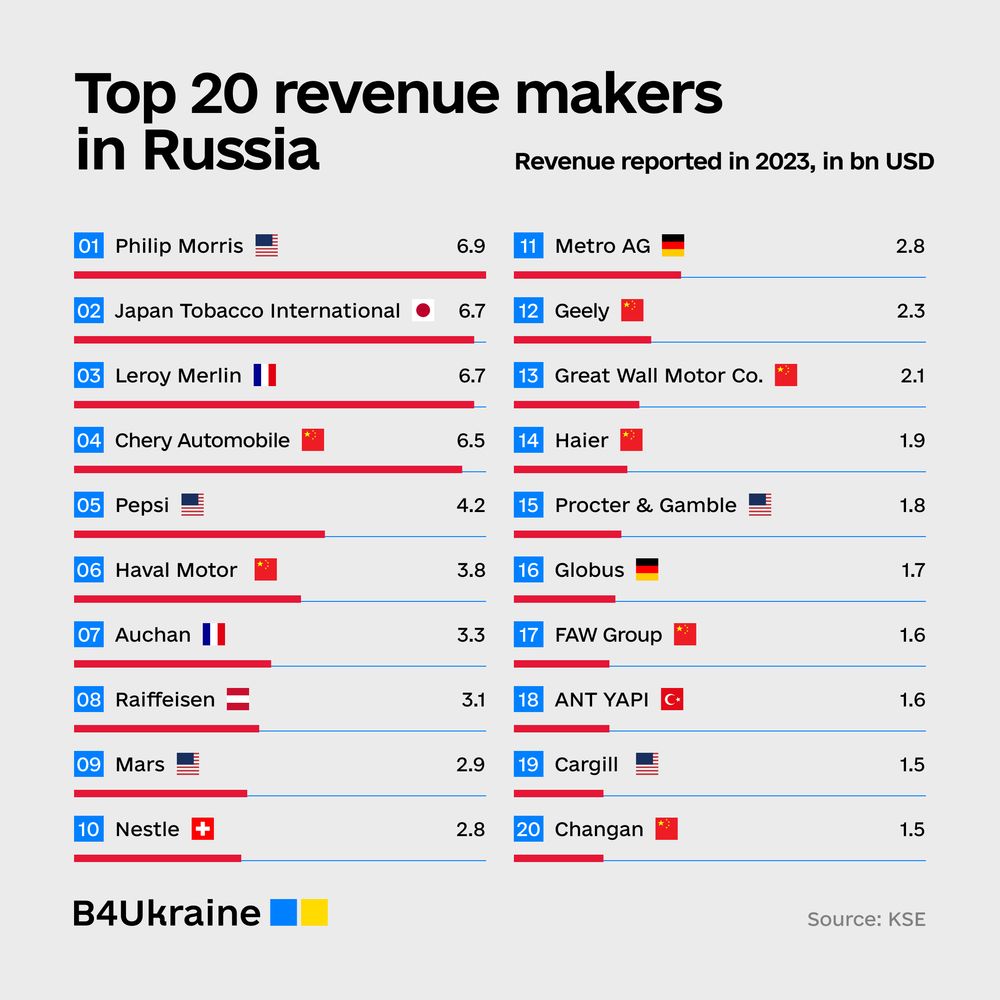 Top 20 revenue makers in Russia

Revenue reported in 2023, in bn USD

01 Philip Morris 6.9
02 Japan Tobacco International 6.7
03 Leroy Merlin 6.7
04 Chery Automobile 6.5
05 Pepsi 4.2
06 Haval Motor 3.8
07 Auchan 3.3
08 Raiffeisen 3.1
09 Mars 2.9
10 Nestle 2.8

11 Metro AG 2.8
12 Geely 2.3
13 Great Wall Motor Co. 2.1
14 Haier 1.9
15 Procter & Gamble 1.8
16 Globus 1.7
17 FAW Group 1.6
18 ANT YAPI 1.6
19 Cargill 1.5
20 Changan 1.5

B4Ukraine

Source: KSE